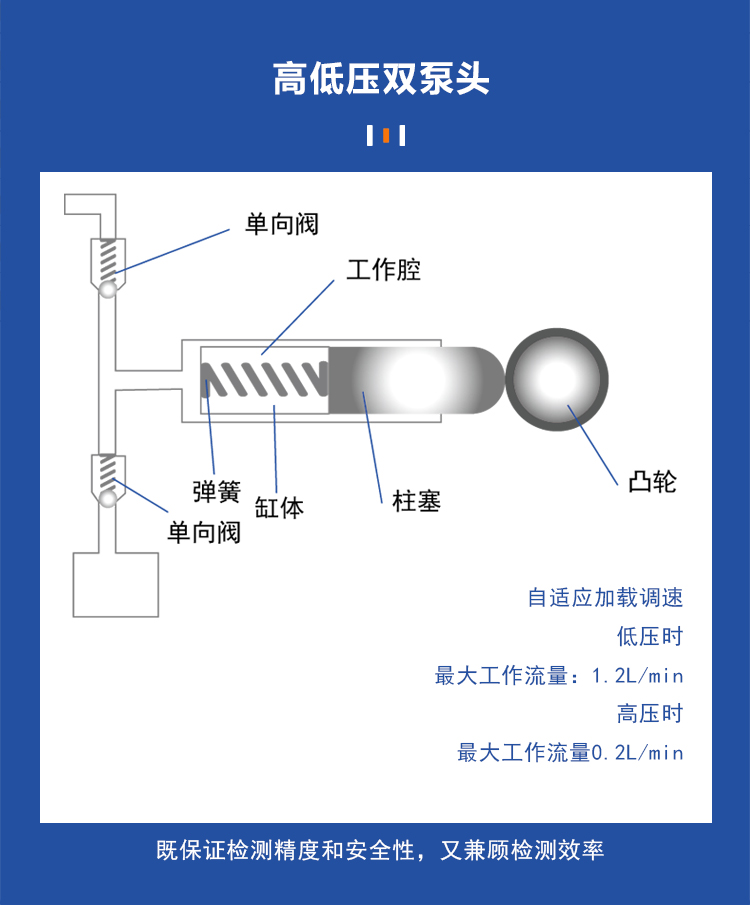 高低压双泵头

单向阀

工作腔

弹簧

缸体

柱塞

凸轮

单向阀

自适应加载调速

低压时

最大工作流量：1.2L/min

高压时

最大工作流量0.2L/min

既保证检测精度和安全性，又兼顾检测效率